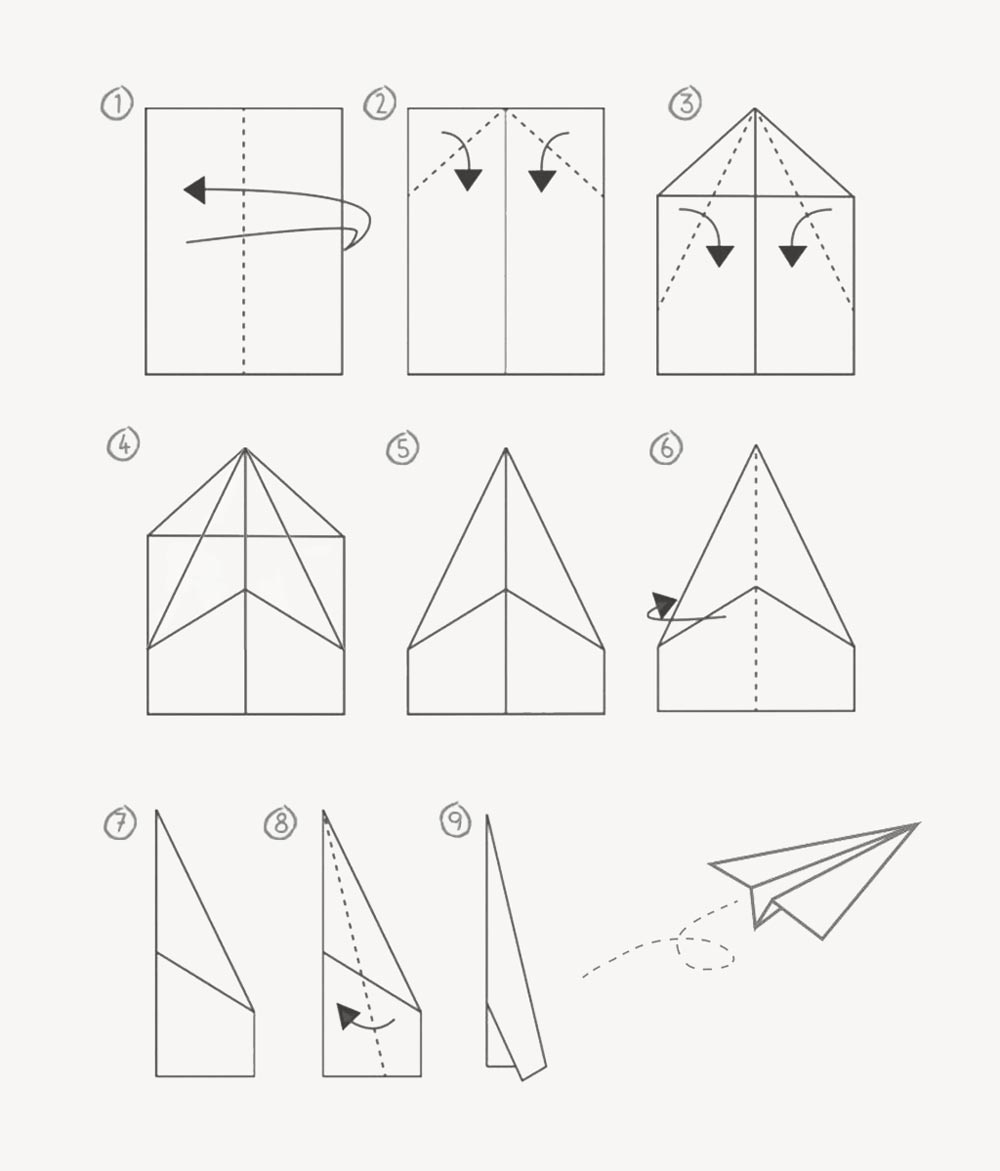 1
2
3
4
5
6
7
8
9